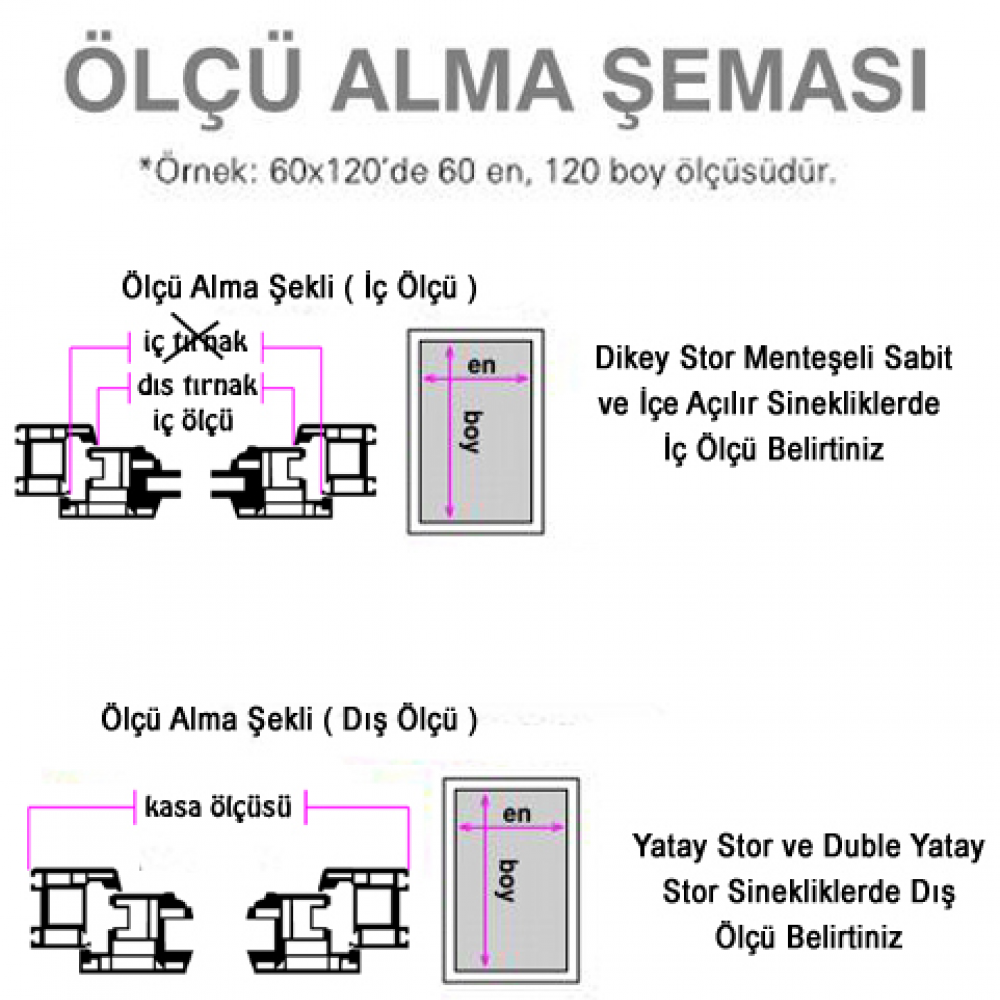 ÖLÇÜ ALMA ŞEMASI

*Örnek: 60x120'de 60 en, 120 boy ölçüsüdür.

Ölçü Alma Şekli ( İç Ölçü )

iç tırnak

dıs tırnak

iç ölçü

en

boy

Dikey Stor Menteşeli Sabit ve İçe Açılır Sinekliklerde İç Ölçü Belirtiniz

Ölçü Alma Şekli ( Dış Ölçü )

kasa ölçüsü

en

boy

Yatay Stor ve Duble Yatay Stor Sinekliklerde Dış Ölçü Belirtiniz